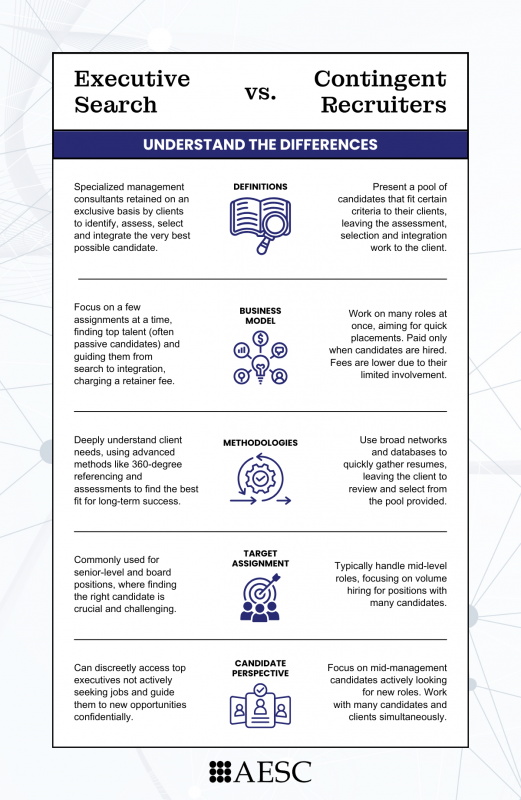 Executive Search

vs.

Contingent Recruiters

UNDERSTAND THE DIFFERENCES

Specialized management consultants retained on an exclusive basis by clients to identify, assess, select and integrate the very best possible candidate.

DEFINITIONS

Present a pool of candidates that fit certain criteria to their clients, leaving the assessment, selection and integration work to the client.

Focus on a few assignments at a time, finding top talent (often passive candidates) and guiding them from search to integration, charging a retainer fee.

BUSINESS MODEL

Work on many roles at once, aiming for quick placements. Paid only when candidates are hired. Fees are lower due to their limited involvement.

Deeply understand client needs, using advanced methods like 360-degree referencing and assessments to find the best fit for long-term success.

METHODOLOGIES

Use broad networks and databases to quickly gather resumes, leaving the client to review and select from the pool provided.

Commonly used for senior-level and board positions, where finding the right candidate is crucial and challenging.

TARGET ASSIGNMENT

Typically handle mid-level roles, focusing on volume hiring for positions with many candidates.

Can discreetly access top executives not actively seeking jobs and guide them to new opportunities confidentially.

CANDIDATE PERSPECTIVE

Focus on mid-management candidates actively looking for new roles. Work with many candidates and clients simultaneously.

AESC