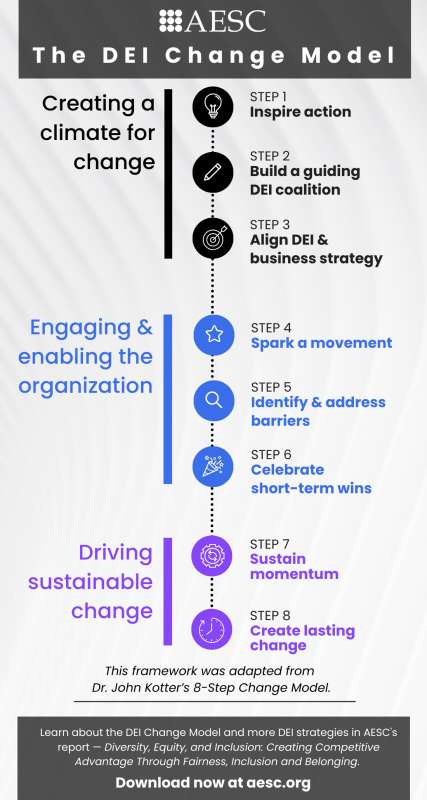 AESC
The DEI Change Model

Creating a climate for change

STEP 1
Inspire action

STEP 2
Build a guiding DEI coalition

STEP 3
Align DEI & business strategy

Engaging & enabling the organization

STEP 4
Spark a movement

STEP 5
Identify & address barriers

STEP 6
Celebrate short-term wins

Driving sustainable change

STEP 7
Sustain momentum

STEP 8
Create lasting change

This framework was adapted from Dr. John Kotter's 8-Step Change Model.

Learn about the DEI Change Model and more DEI strategies in AESC's report — Diversity, Equity, and Inclusion: Creating Competitive Advantage Through Fairness, Inclusion and Belonging.

Download now at aesc.org